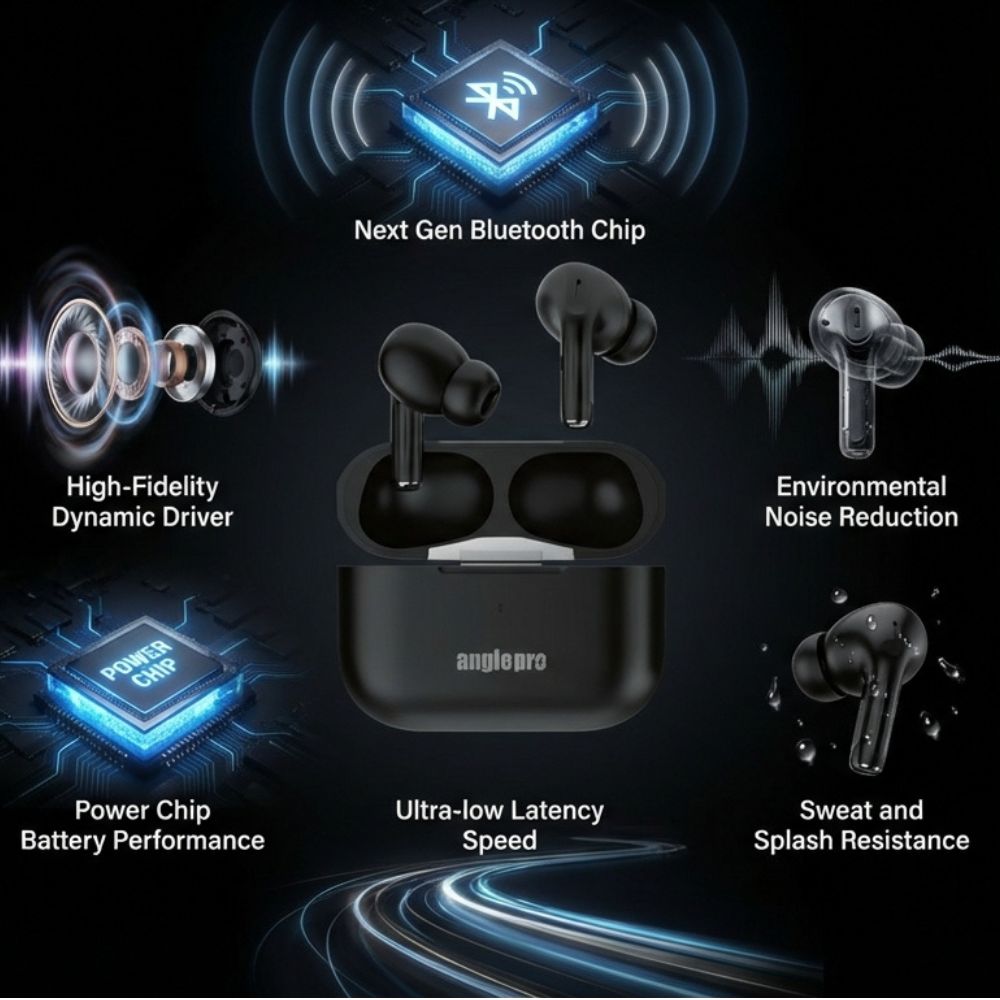 Next Gen Bluetooth Chip

High-Fidelity Dynamic Driver

Environmental Noise Reduction

POWER CHIP

anglepro

Power Chip Battery Performance

Ultra-low Latency Speed

Sweat and Splash Resistance